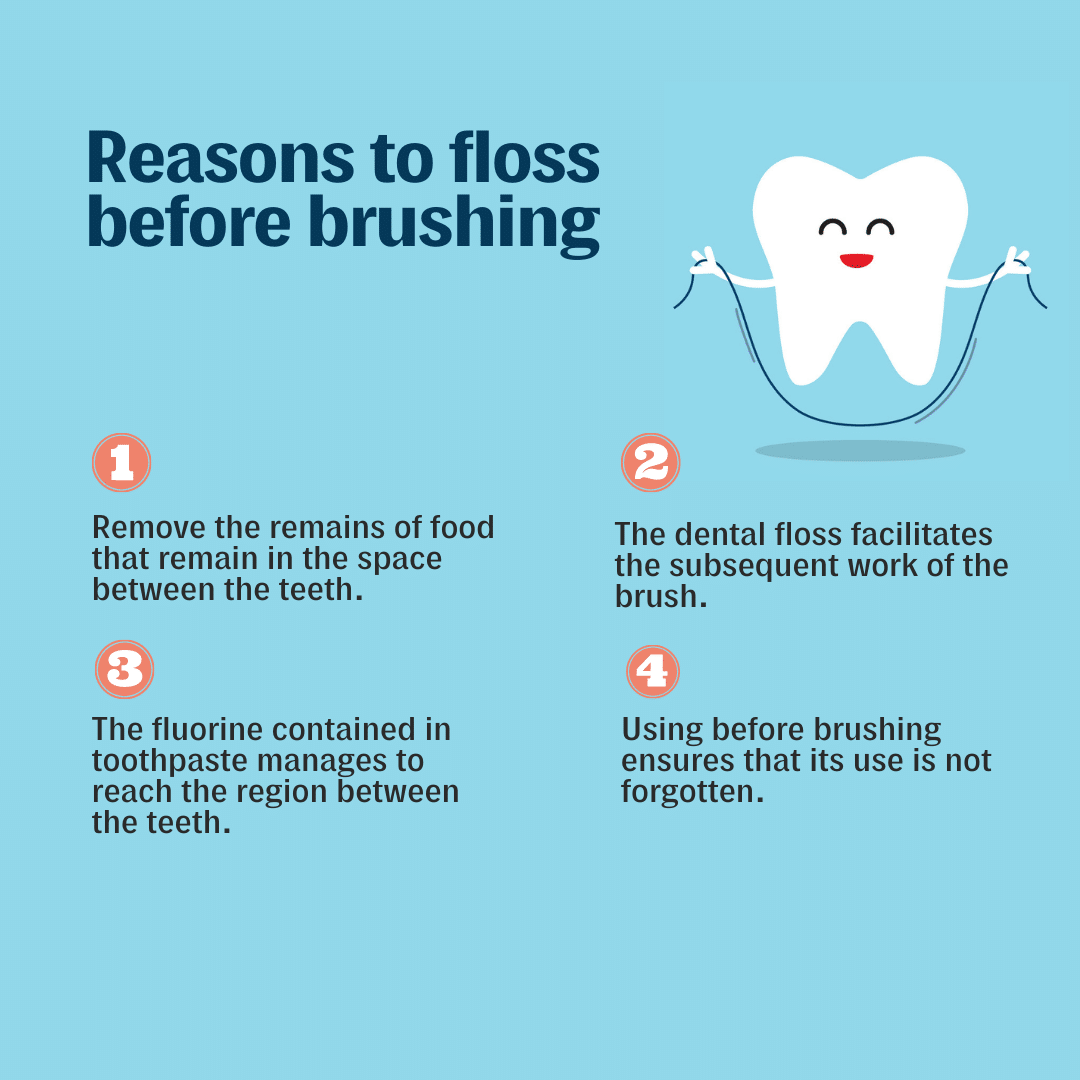 Reasons to floss before brushing

1

Remove the remains of food that remain in the space between the teeth.

2

The dental floss facilitates the subsequent work of the brush.

3

The fluorine contained in toothpaste manages to reach the region between the teeth.

4

Using before brushing ensures that its use is not forgotten.